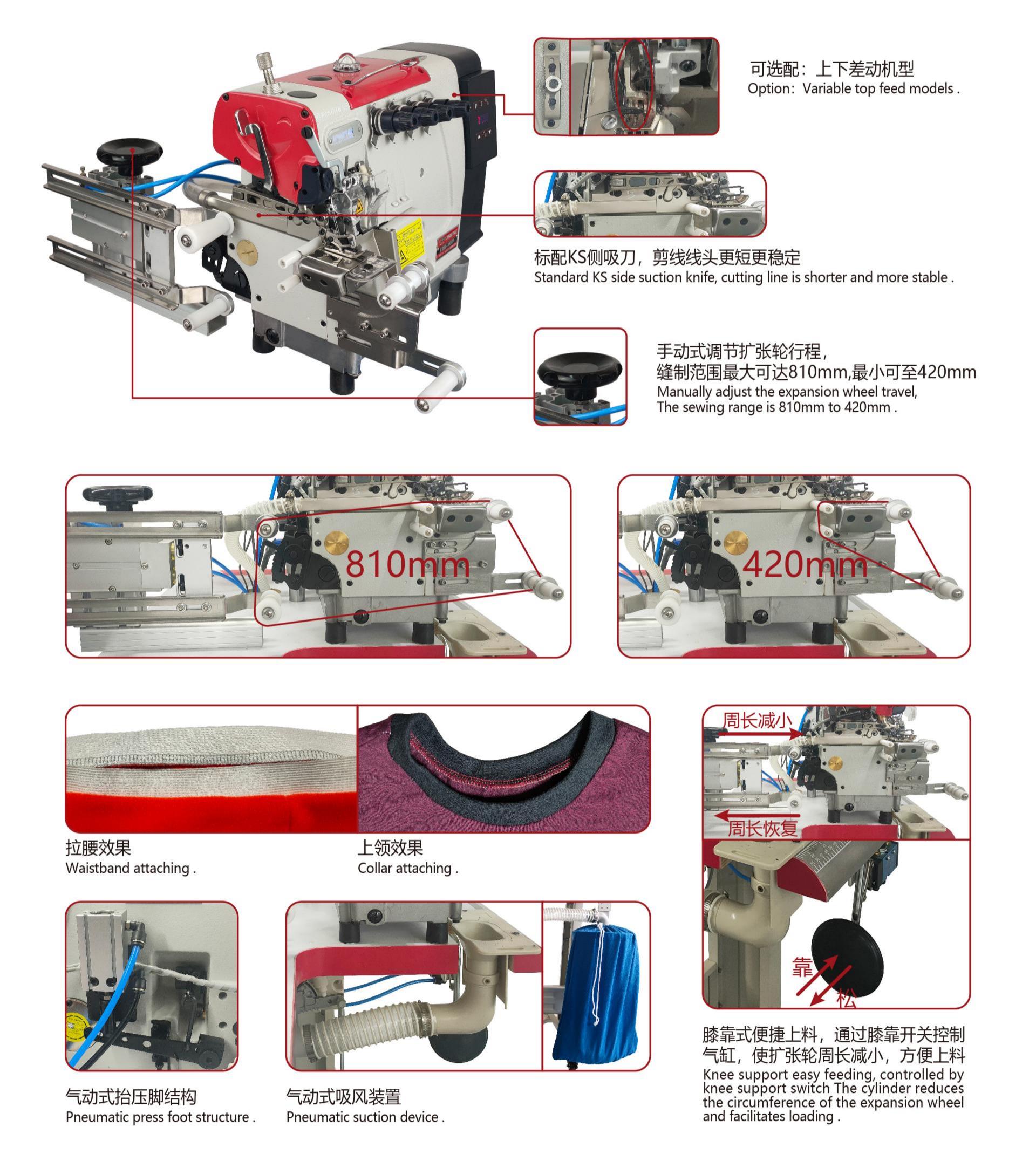 可选配：上下差动机型
Option：Variable top feed models .

标配KS侧吸刀，剪线线头更短更稳定
Standard KS side suction knife, cutting line is shorter and more stable .

手动式调节扩张轮行程，
缝制范围最大可达810mm,最小可至420mm
Manually adjust the expansion wheel travel,
The sewing range is 810mm to 420mm .

810mm

420mm

拉腰效果
Waistband attaching .

上领效果
Collar attaching .

周长减小

周长恢复

靠

松

气动式抬压脚结构
Pneumatic press foot structure .

气动式吸风装置
Pneumatic suction device .

膝靠式便捷上料，通过膝靠开关控制气缸，使扩张轮周长减小，方便上料
Knee support easy feeding, controlled by knee support switch The cylinder reduces the circumference of the expansion wheel and facilitates loading .